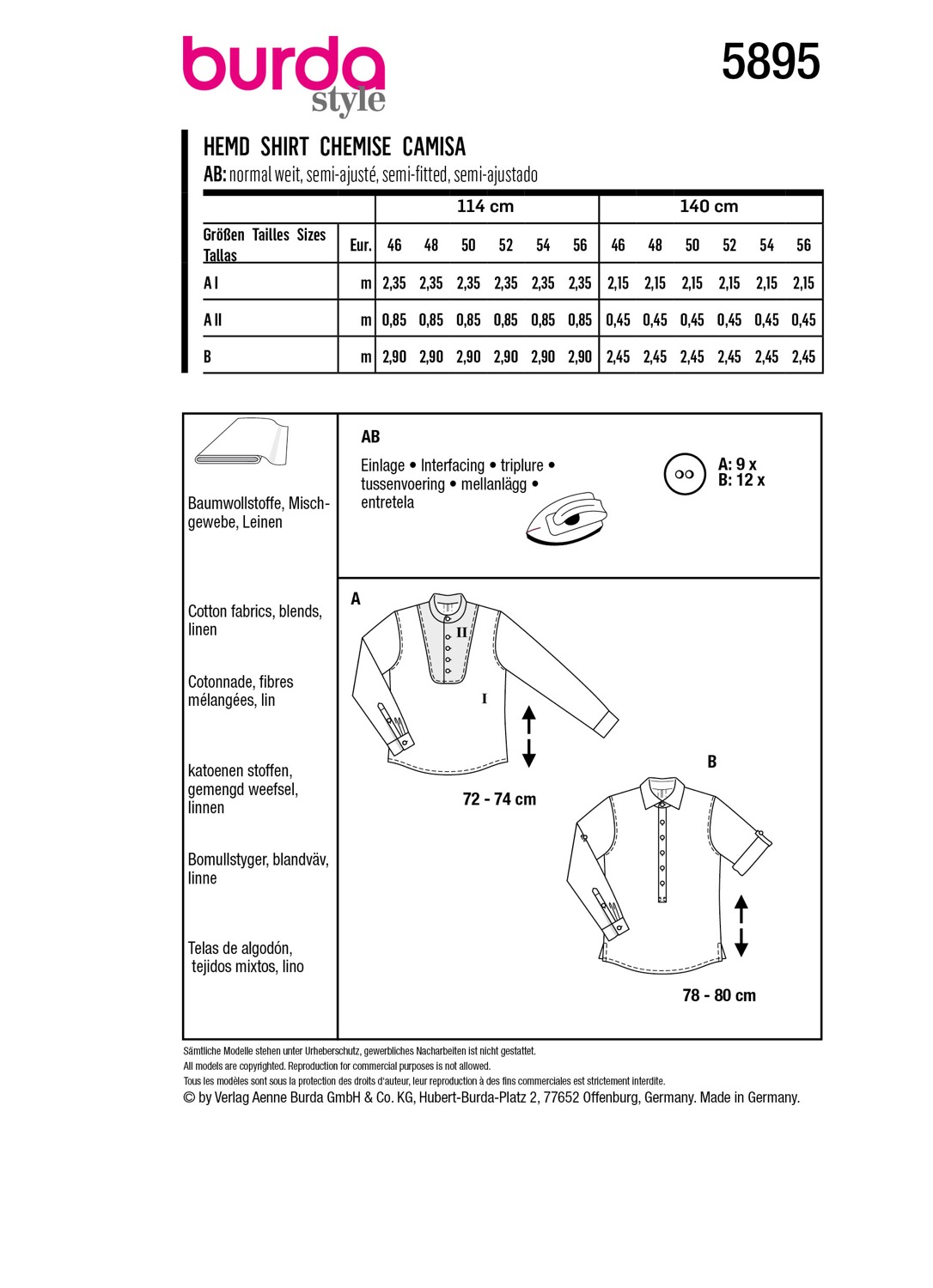 burda style

5895

HEMD SHIRT CHEMISE CAMISA

AB: normal weit, semi-ajusté, semi-fitted, semi-ajustado

| | | 114 cm | | | | | | 140 cm | | | | | |
|---|---|---|---|---|---|---|---|---|---|---|---|---|---|
| Größen Tailles Sizes Tallas | Eur. | 46 | 48 | 50 | 52 | 54 | 56 | 46 | 48 | 50 | 52 | 54 | 56 |
| A I | m | 2,35 | 2,35 | 2,35 | 2,35 | 2,35 | 2,35 | 2,15 | 2,15 | 2,15 | 2,15 | 2,15 | 2,15 |
| A II | m | 0,85 | 0,85 | 0,85 | 0,85 | 0,85 | 0,85 | 0,45 | 0,45 | 0,45 | 0,45 | 0,45 | 0,45 |
| B | m | 2,90 | 2,90 | 2,90 | 2,90 | 2,90 | 2,90 | 2,45 | 2,45 | 2,45 | 2,45 | 2,45 | 2,45 |

Baumwollstoffe, Mischgewebe, Leinen

Cotton fabrics, blends, linen

Cotonnade, fibres mélangées, lin

katoenen stoffen, gemengd weefsel, linnen

Bomullstyger, blandväv, linne

Telas de algodón, tejidos mixtos, lino

AB

Einlage • Interfacing • triplure • tussenvoering • mellanlägg • entretela

A: 9 x
B: 12 x

A

II

I

72 - 74 cm

B

78 - 80 cm

Sämtliche Modelle stehen unter Urheberschutz, gewerbliches Nacharbeiten ist nicht gestattet.
All models are copyrighted. Reproduction for commercial purposes is not allowed.
Tous les modèles sont sous la protection des droits d'auteur, leur reproduction à des fins commerciales est strictement interdite.
© by Verlag Aenne Burda GmbH & Co. KG, Hubert-Burda-Platz 2, 77652 Offenburg, Germany. Made in Germany.