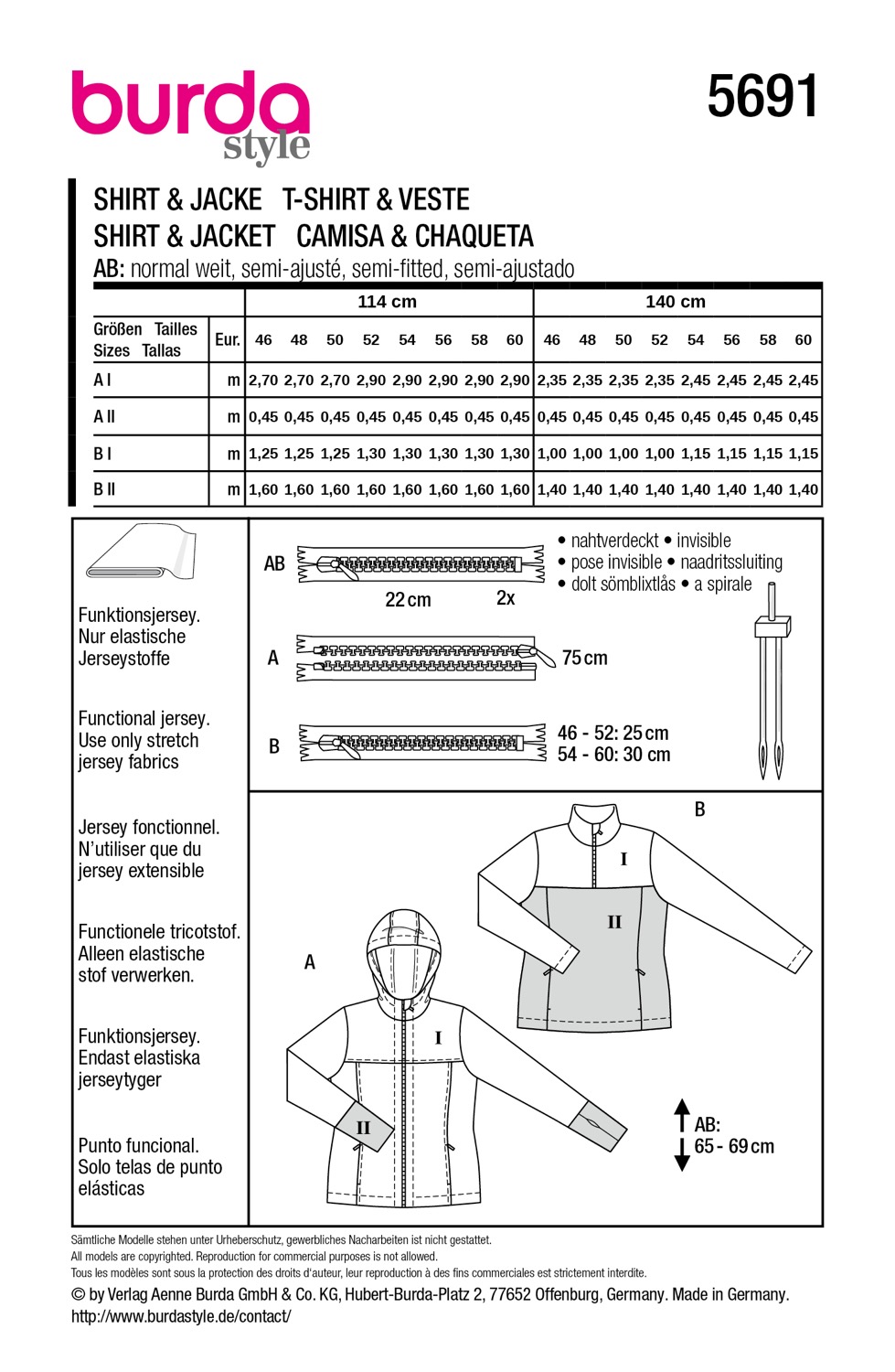 burda style

5691

SHIRT & JACKE T-SHIRT & VESTE
SHIRT & JACKET CAMISA & CHAQUETA
AB: normal weit, semi-ajusté, semi-fitted, semi-ajustado

| Größen Tailles Sizes Tallas | Eur. | 114 cm 46 | 48 | 50 | 52 | 54 | 56 | 58 | 60 | 140 cm 46 | 48 | 50 | 52 | 54 | 56 | 58 | 60 |
|---|---|---|---|---|---|---|---|---|---|---|---|---|---|---|---|---|---|
| A I | m | 2,70 | 2,70 | 2,70 | 2,90 | 2,90 | 2,90 | 2,90 | 2,90 | 2,35 | 2,35 | 2,35 | 2,35 | 2,45 | 2,45 | 2,45 | 2,45 |
| A II | m | 0,45 | 0,45 | 0,45 | 0,45 | 0,45 | 0,45 | 0,45 | 0,45 | 0,45 | 0,45 | 0,45 | 0,45 | 0,45 | 0,45 | 0,45 | 0,45 |
| B I | m | 1,25 | 1,25 | 1,25 | 1,30 | 1,30 | 1,30 | 1,30 | 1,30 | 1,00 | 1,00 | 1,00 | 1,00 | 1,15 | 1,15 | 1,15 | 1,15 |
| B II | m | 1,60 | 1,60 | 1,60 | 1,60 | 1,60 | 1,60 | 1,60 | 1,60 | 1,40 | 1,40 | 1,40 | 1,40 | 1,40 | 1,40 | 1,40 | 1,40 |

Funktionsjersey. Nur elastische Jerseystoffe

Functional jersey. Use only stretch jersey fabrics

Jersey fonctionnel. N'utiliser que du jersey extensible

Functionele tricotstof. Alleen elastische stof verwerken.

Funktionsjersey. Endast elastiska jerseytyger

Punto funcional. Solo telas de punto elásticas

AB
22 cm
2x
• nahtverdeckt • invisible
• pose invisible • naadritssluiting
• dolt sömblixtlås • a spirale

A
75 cm

B
46 - 52: 25 cm
54 - 60: 30 cm

B
I
II

A
I
II

AB:
65 - 69 cm

Sämtliche Modelle stehen unter Urheberschutz, gewerbliches Nacharbeiten ist nicht gestattet.
All models are copyrighted. Reproduction for commercial purposes is not allowed.
Tous les modèles sont sous la protection des droits d'auteur, leur reproduction à des fins commerciales est strictement interdite.
© by Verlag Aenne Burda GmbH & Co. KG, Hubert-Burda-Platz 2, 77652 Offenburg, Germany. Made in Germany.
http://www.burdastyle.de/contact/